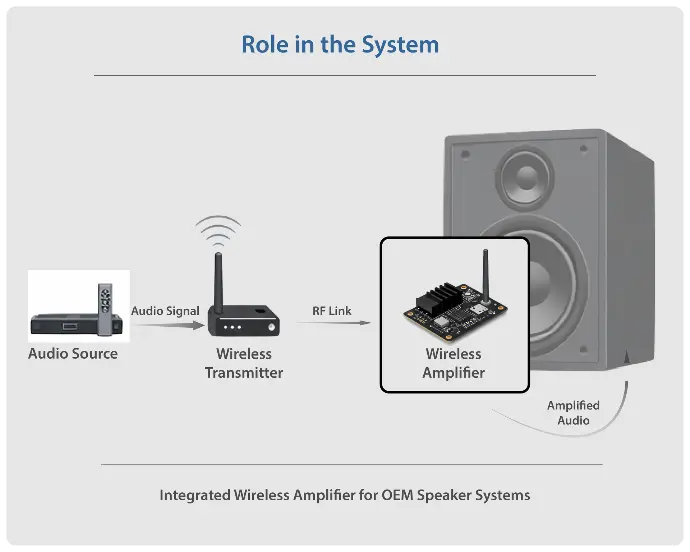 Role in the System

Audio Source

Audio Signal

Wireless Transmitter

RF Link

Wireless Amplifier

Amplified Audio

Integrated Wireless Amplifier for OEM Speaker Systems